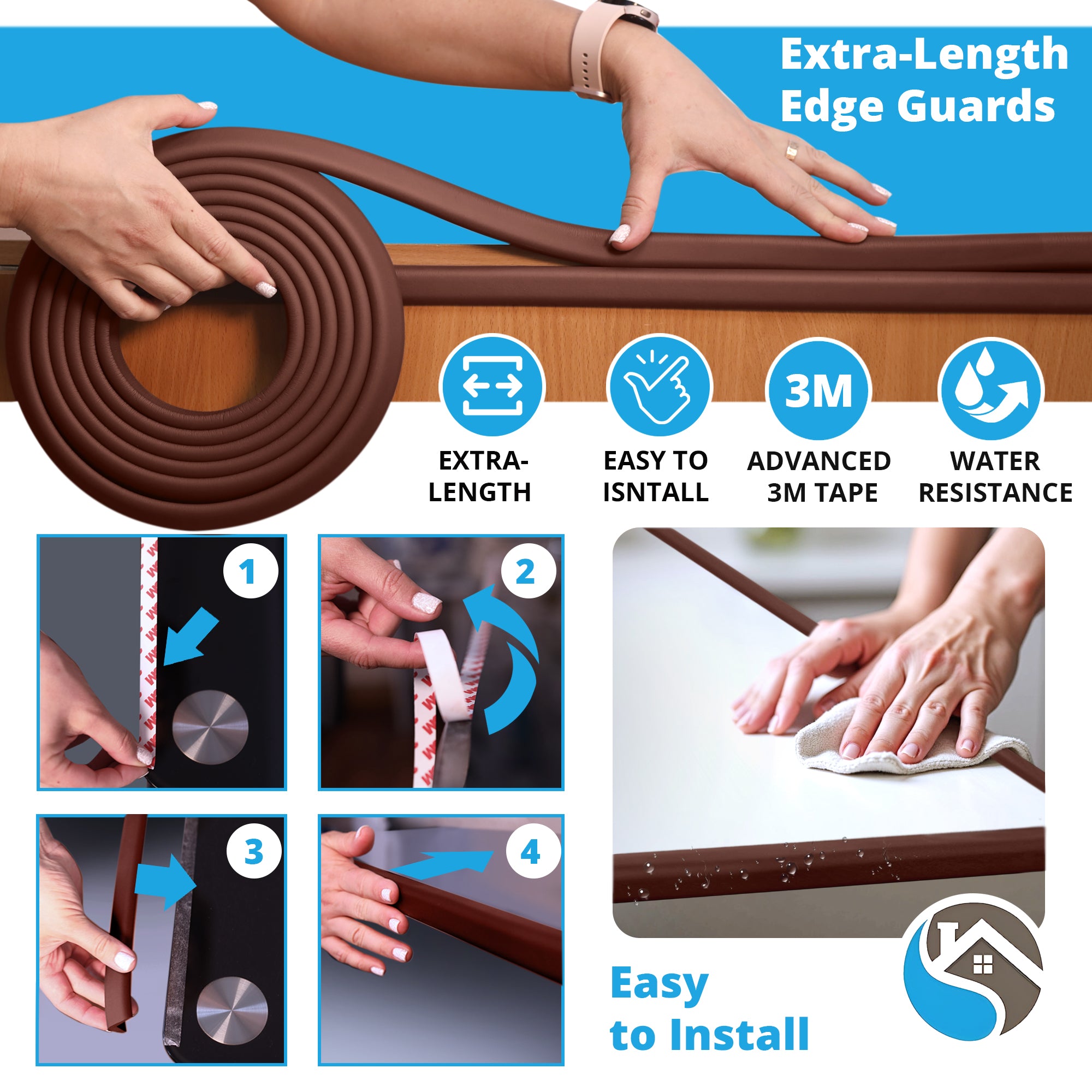 Extra-Length Edge Guards

3M

EXTRA-LENGTH

EASY TO ISNTALL

ADVANCED 3M TAPE

WATER RESISTANCE

1

2

3

4

Easy to Install