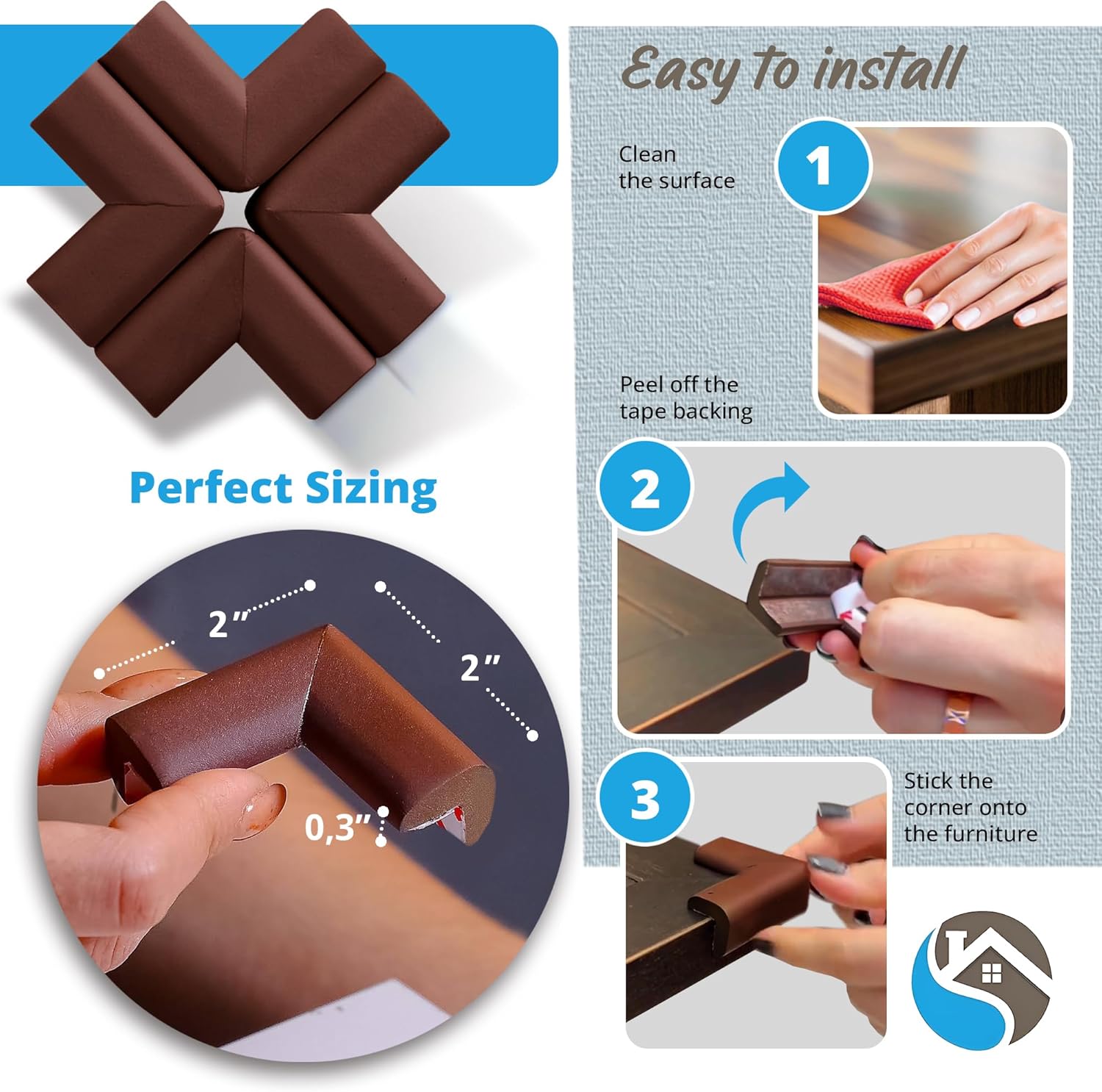 Perfect Sizing

2"

2"

0,3"

Easy to install

Clean the surface

1

Peel off the tape backing

2

3

Stick the corner onto the furniture