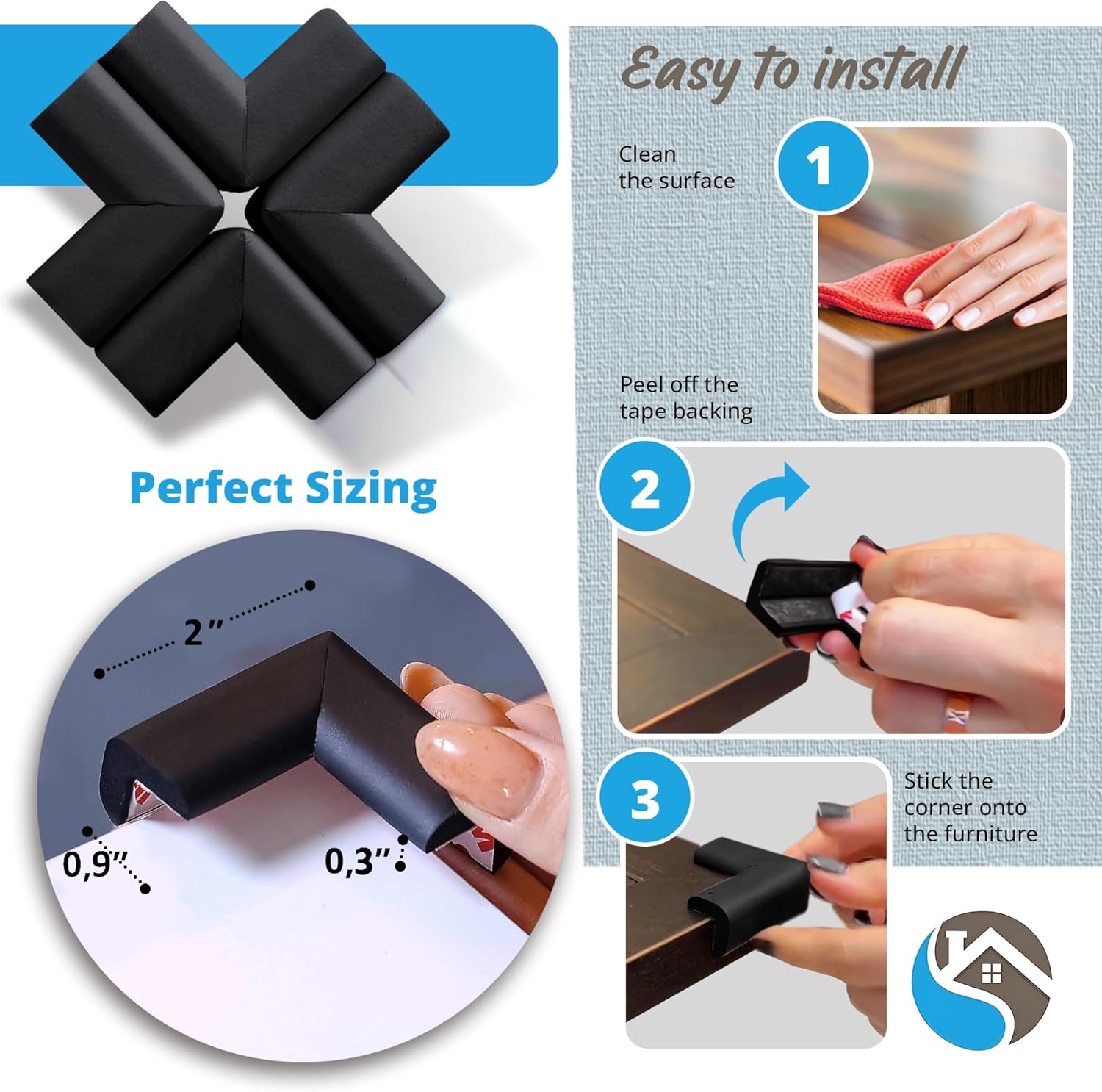 Perfect Sizing

2"

0,9"

0,3"

Easy to install

Clean the surface

1

Peel off the tape backing

2

3

Stick the corner onto the furniture