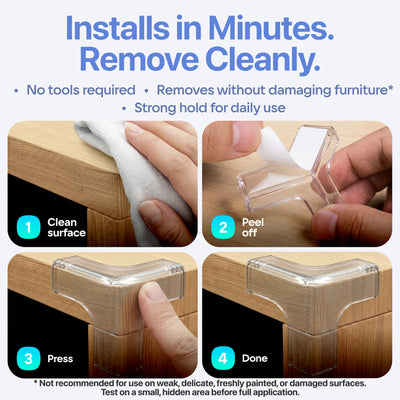 Installs in Minutes.
Remove Cleanly.

• No tools required • Removes without damaging furniture*
• Strong hold for daily use

1 Clean surface

2 Peel off

3 Press

4 Done

* Not recommended for use on weak, delicate, freshly painted, or damaged surfaces. Test on a small, hidden area before full application.